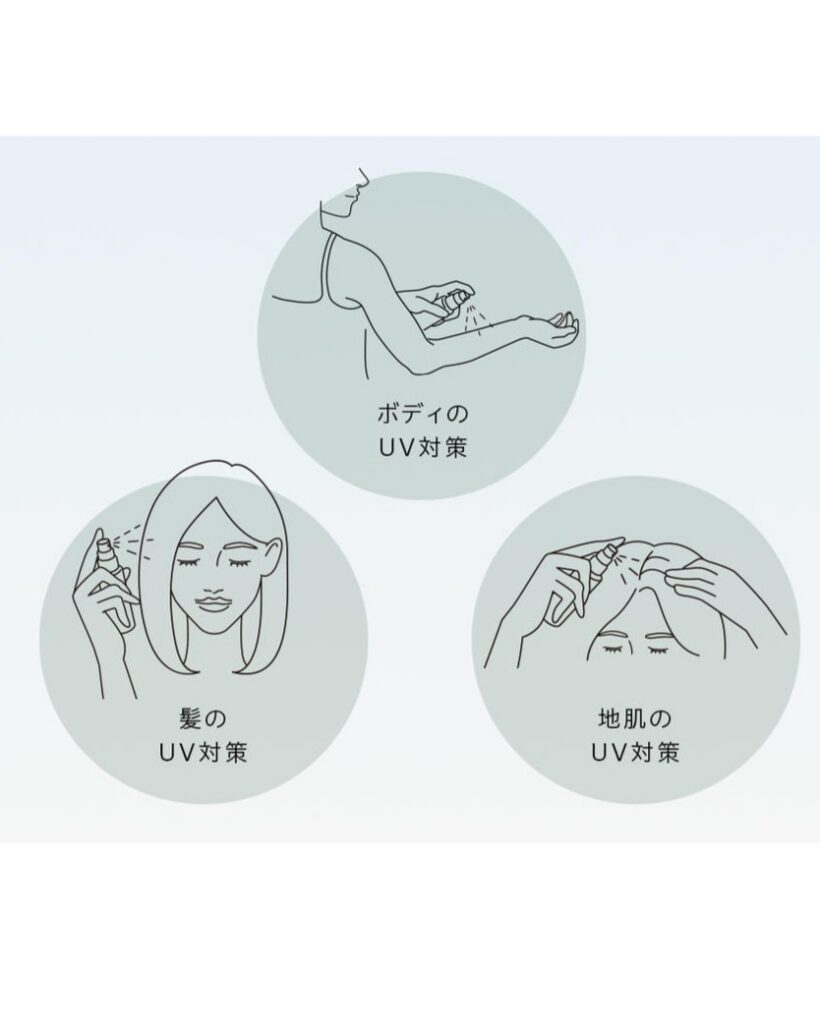 ボディの
UV対策

髪の
UV対策

地肌の
UV対策